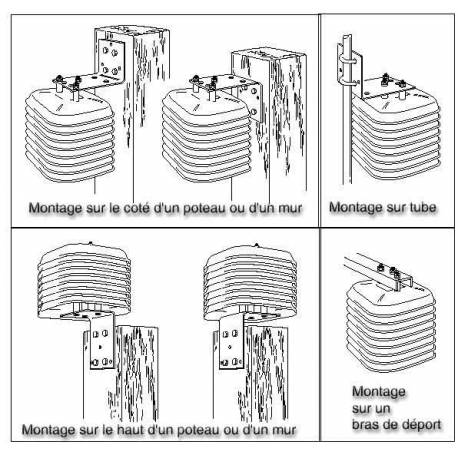 Montage sur le coté d'un poteau ou d'un mur

Montage sur tube

Montage sur le haut d'un poteau ou d'un mur

Montage sur un bras de déport