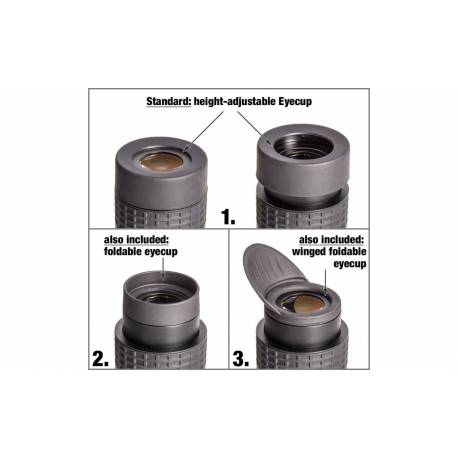 Standard: height-adjustable Eyecup

1.

also included:
foldable eyecup

2.

also included:
winged foldable
eyecup

3.