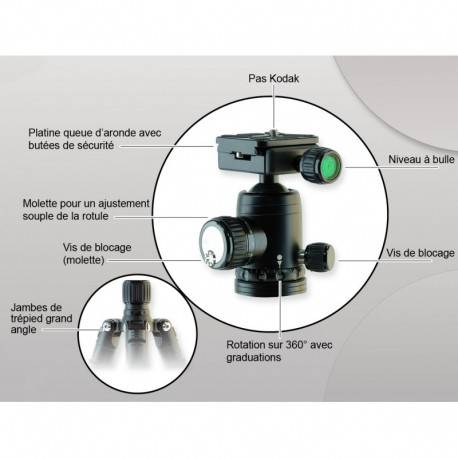 Pas Kodak

Platine queue d'aronde avec butées de sécurité

Niveau à bulle

Molette pour un ajustement souple de la rotule

Vis de blocage (molette)

Vis de blocage

Jambes de trépied grand angle

Rotation sur 360° avec graduations